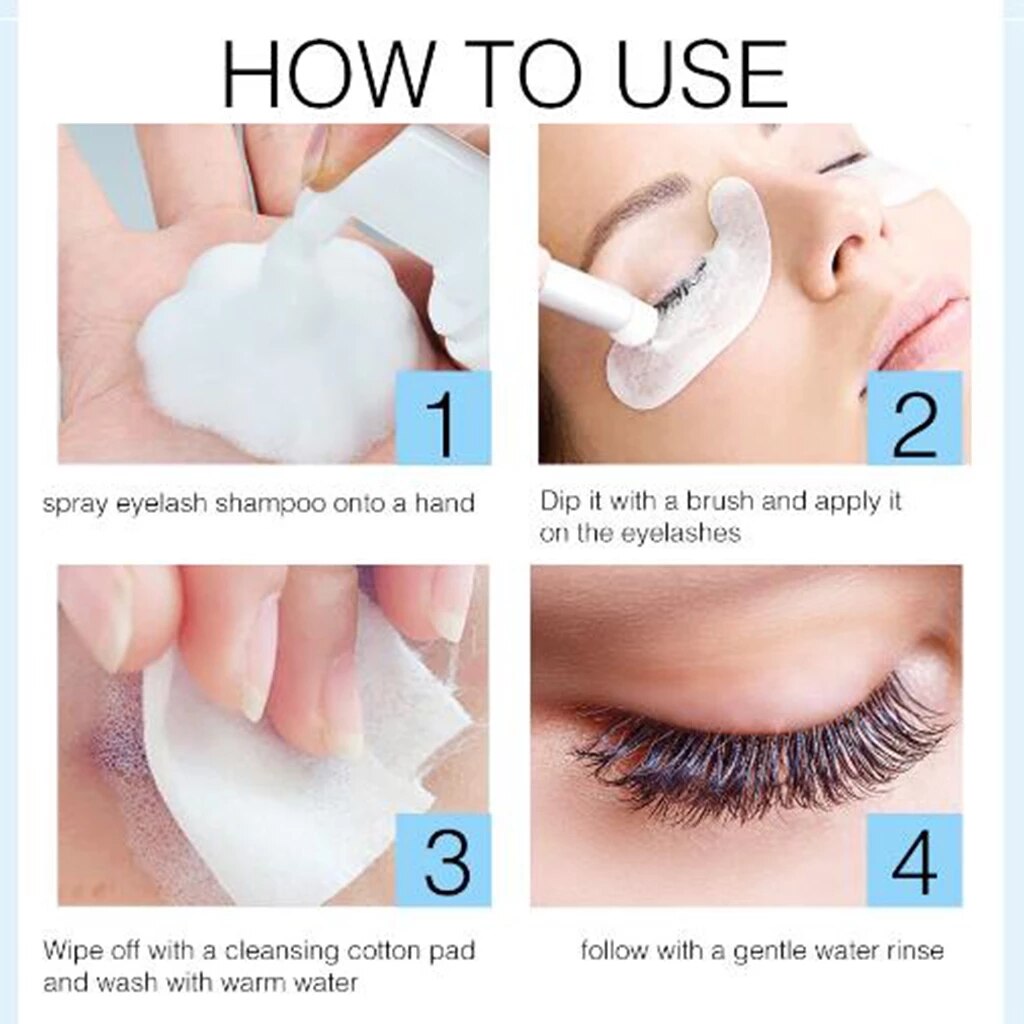 HOW TO USE

1

spray eyelash shampoo onto a hand

2

Dip it with a brush and apply it on the eyelashes

3

Wipe off with a cleansing cotton pad and wash with warm water

4

follow with a gentle water rinse