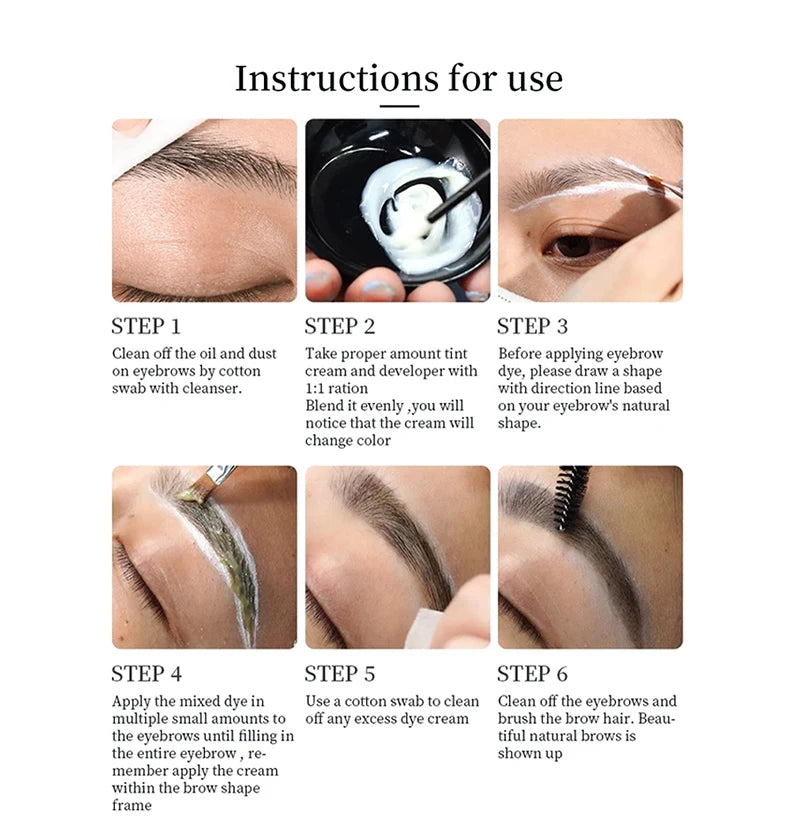 Instructions for use

STEP 1
Clean off the oil and dust on eyebrows by cotton swab with cleanser.

STEP 2
Take proper amount tint cream and developer with 1:1 ration
Blend it evenly ,you will notice that the cream will change color

STEP 3
Before applying eyebrow dye, please draw a shape with direction line based on your eyebrow's natural shape.

STEP 4
Apply the mixed dye in multiple small amounts to the eyebrows until filling in the entire eyebrow , remember apply the cream within the brow shape frame

STEP 5
Use a cotton swab to clean off any excess dye cream

STEP 6
Clean off the eyebrows and brush the brow hair. Beautiful natural brows is shown up