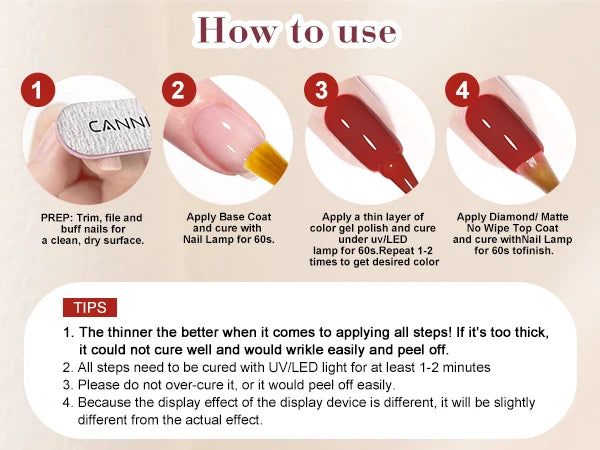 How to use

1

CANNI

PREP: Trim, file and buff nails for a clean, dry surface.

2

Apply Base Coat and cure with Nail Lamp for 60s.

3

Apply a thin layer of color gel polish and cure under uv/LED lamp for 60s.Repeat 1-2 times to get desired color

4

Apply Diamond/ Matte No Wipe Top Coat and cure withNail Lamp for 60s tofinish.

TIPS

1. The thinner the better when it comes to applying all steps! If it's too thick, it could not cure well and would wrikle easily and peel off.
2. All steps need to be cured with UV/LED light for at least 1-2 minutes
3. Please do not over-cure it, or it would peel off easily.
4. Because the display effect of the display device is different, it will be slightly different from the actual effect.